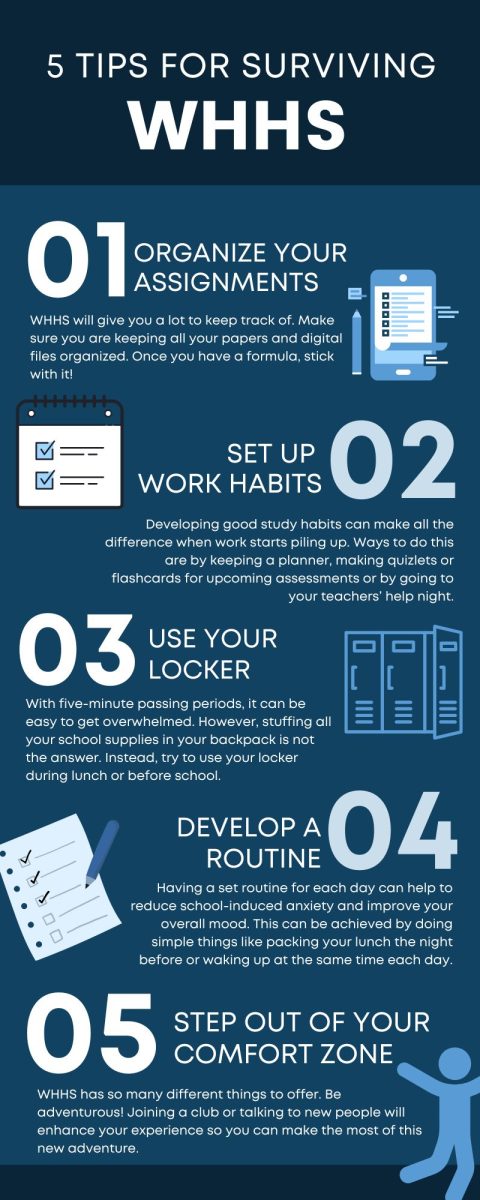 5 TIPS FOR SURVIVING

WHHS

01 ORGANIZE YOUR ASSIGNMENTS

WHHS will give you a lot to keep track of. Make sure you are keeping all your papers and digital files organized. Once you have a formula, stick with it!

SET UP WORK HABITS 02

Developing good study habits can make all the difference when work starts piling up. Ways to do this are by keeping a planner, making quizlets or flashcards for upcoming assessments or by going to your teachers' help night.

03 USE YOUR LOCKER

With five-minute passing periods, it can be easy to get overwhelmed. However, stuffing all your school supplies in your backpack is not the answer. Instead, try to use your locker during lunch or before school.

DEVELOP A ROUTINE 04

Having a set routine for each day can help to reduce school-induced anxiety and improve your overall mood. This can be achieved by doing simple things like packing your lunch the night before or waking up at the same time each day.

05 STEP OUT OF YOUR COMFORT ZONE

WHHS has so many different things to offer. Be adventurous! Joining a club or talking to new people will enhance your experience so you can make the most of this new adventure.