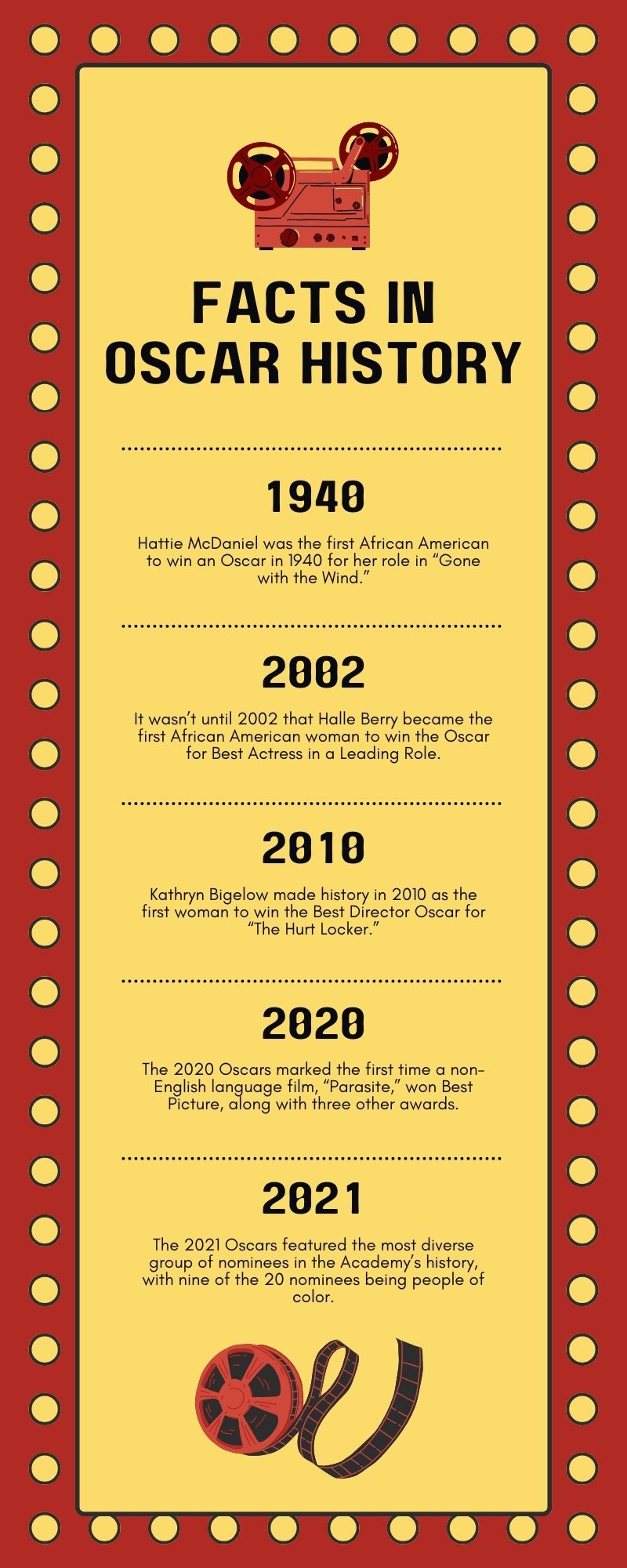 FACTS IN OSCAR HISTORY

1940

Hattie McDaniel was the first African American to win an Oscar in 1940 for her role in “Gone with the Wind.”

2002

It wasn’t until 2002 that Halle Berry became the first African American woman to win the Oscar for Best Actress in a Leading Role.

2010

Kathryn Bigelow made history in 2010 as the first woman to win the Best Director Oscar for “The Hurt Locker.”

2020

The 2020 Oscars marked the first time a non-English language film, “Parasite,” won Best Picture, along with three other awards.

2021

The 2021 Oscars featured the most diverse group of nominees in the Academy’s history, with nine of the 20 nominees being people of color.